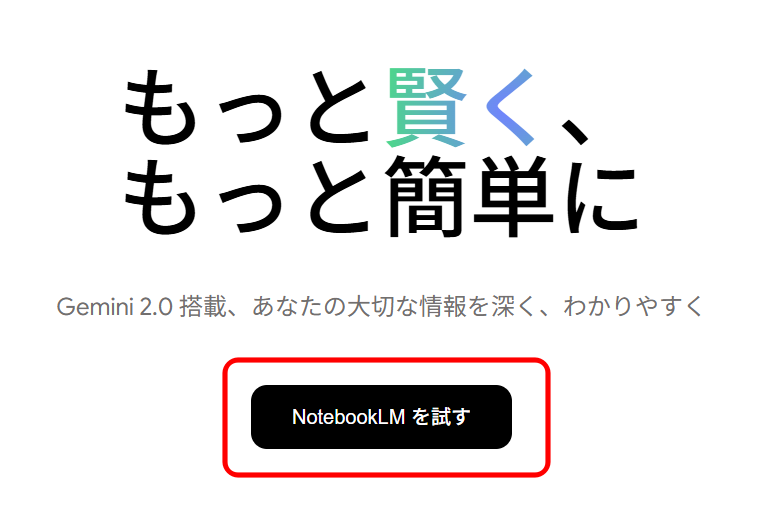 もっと賢く、
もっと簡単に

Gemini 2.0 搭載、あなたの大切な情報を深く、わかりやすく

NotebookLM を試す